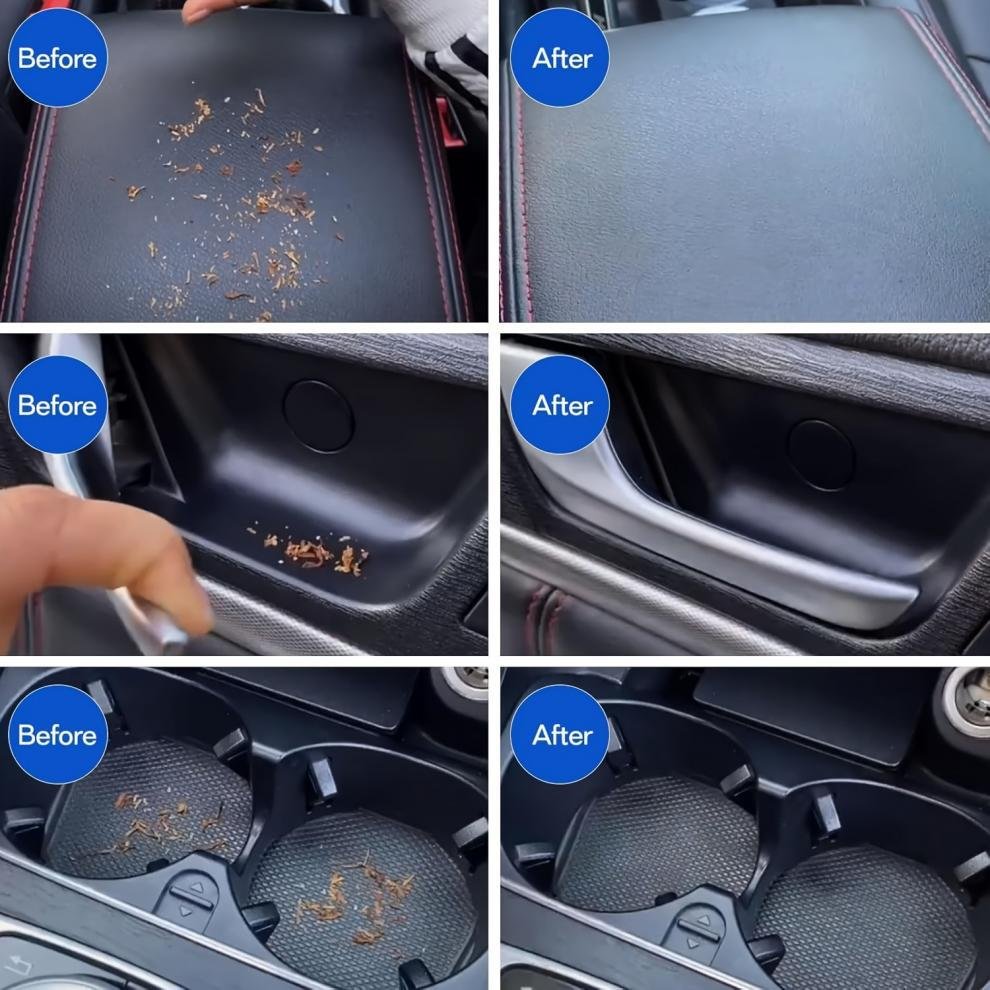 Before

After

Before

After

Before

After